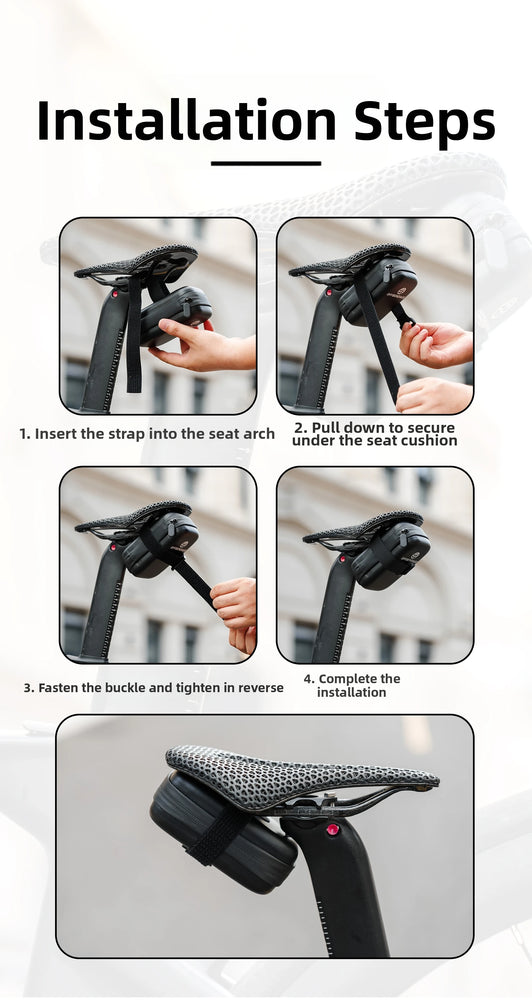 Installation Steps

1. Insert the strap into the seat arch

2. Pull down to secure under the seat cushion

3. Fasten the buckle and tighten in reverse

4. Complete the installation