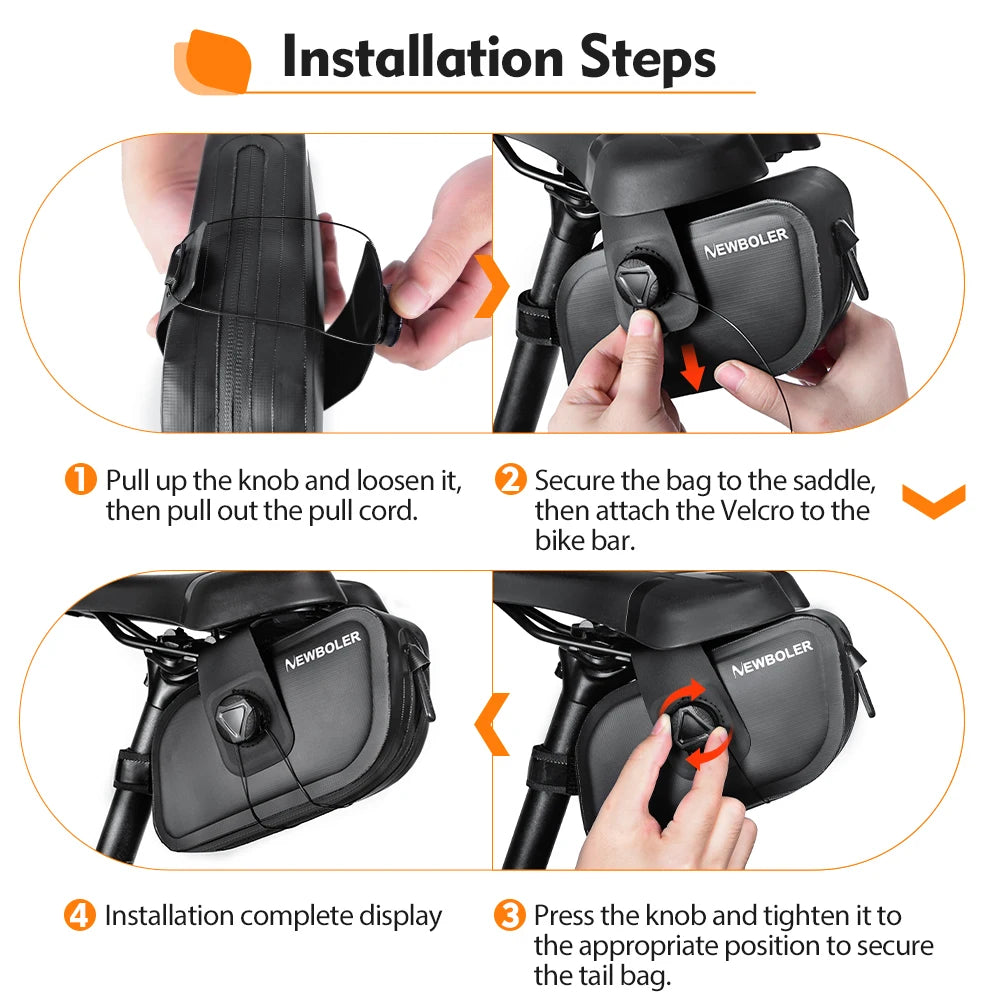 Installation Steps

NEWBOLER

1 Pull up the knob and loosen it, then pull out the pull cord.

2 Secure the bag to the saddle, then attach the Velcro to the bike bar.

NEWBOLER

NEWBOLER

4 Installation complete display

3 Press the knob and tighten it to the appropriate position to secure the tail bag.