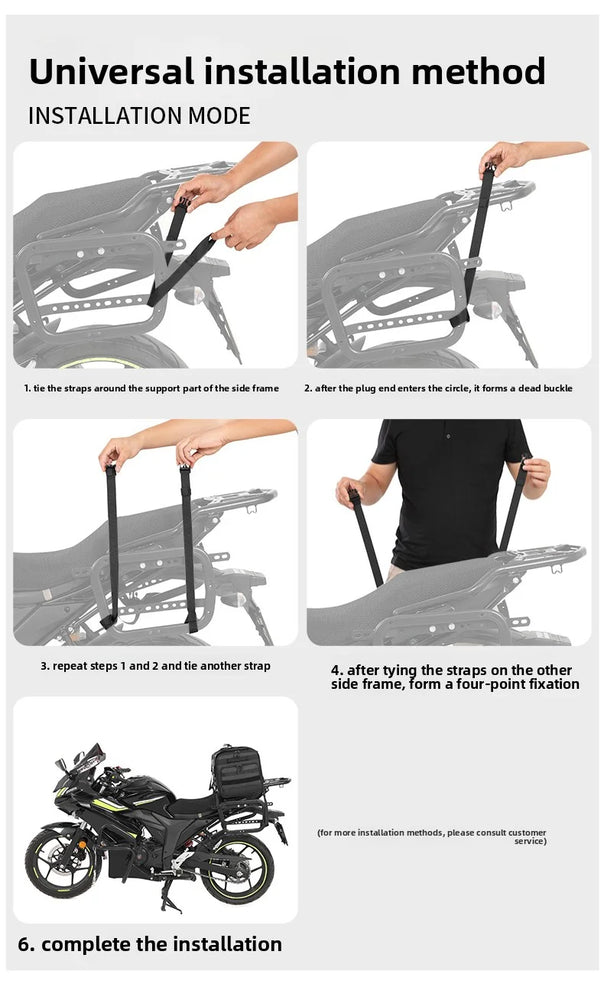 Universal installation method

INSTALLATION MODE

1. tie the straps around the support part of the side frame

2. after the plug end enters the circle, it forms a dead buckle

3. repeat steps 1 and 2 and tie another strap

4. after tying the straps on the other side frame, form a four-point fixation

(for more installation methods, please consult customer service)

6. complete the installation